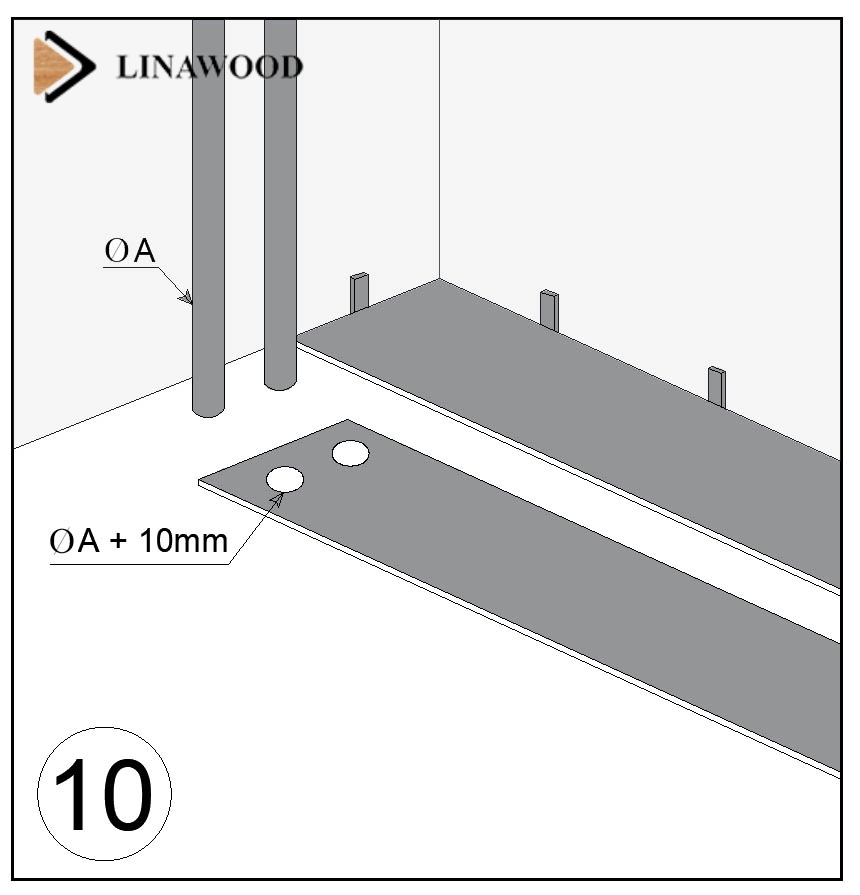 LINAWOOD

ØA

ØA + 10mm

10