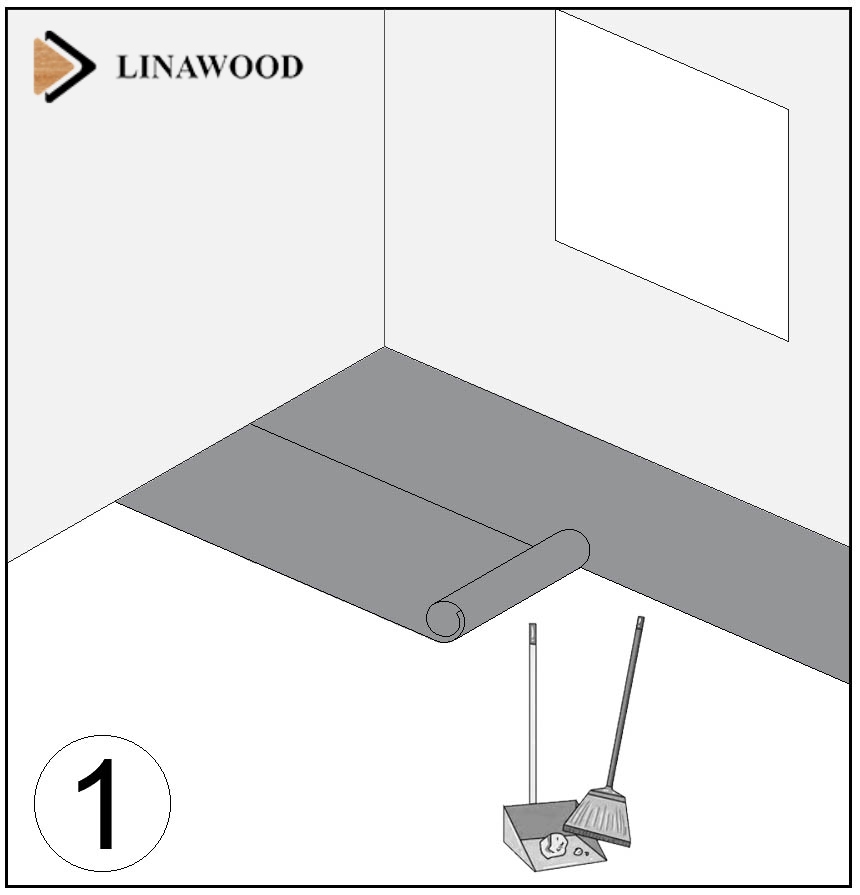 LINAWOOD

1